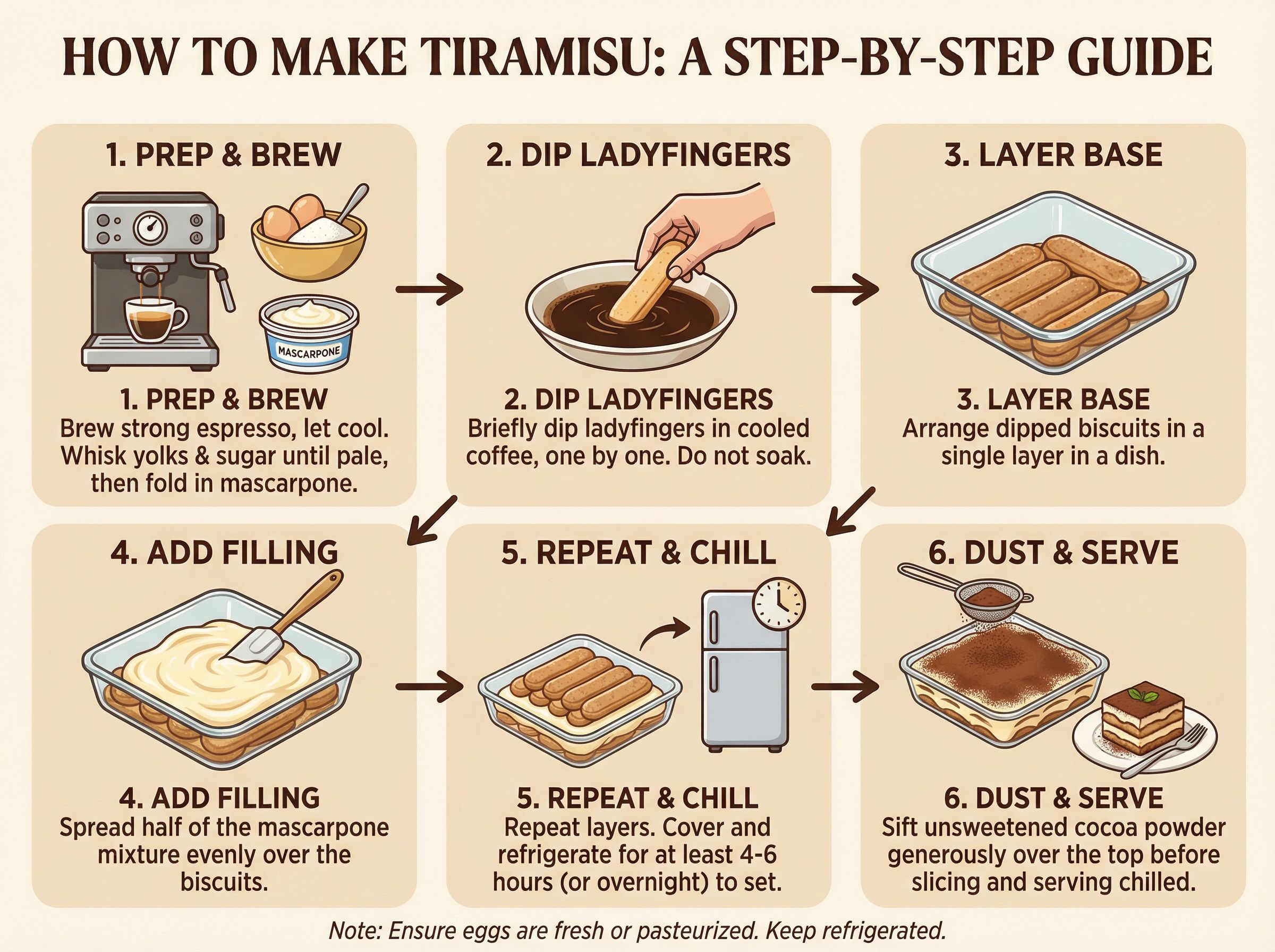 HOW TO MAKE TIRAMISU: A STEP-BY-STEP GUIDE

1. PREP & BREW

MASCARPONE

1. PREP & BREW
Brew strong espresso, let cool. Whisk yolks & sugar until pale, then fold in mascarpone.

2. DIP LADYFINGERS

2. DIP LADYFINGERS
Briefly dip ladyfingers in cooled coffee, one by one. Do not soak.

3. LAYER BASE

3. LAYER BASE
Arrange dipped biscuits in a single layer in a dish.

4. ADD FILLING

4. ADD FILLING
Spread half of the mascarpone mixture evenly over the biscuits.

5. REPEAT & CHILL

5. REPEAT & CHILL
Repeat layers. Cover and refrigerate for at least 4-6 hours (or overnight) to set.

6. DUST & SERVE

6. DUST & SERVE
Sift unsweetened cocoa powder generously over the top before slicing and serving chilled.

Note: Ensure eggs are fresh or pasteurized. Keep refrigerated.