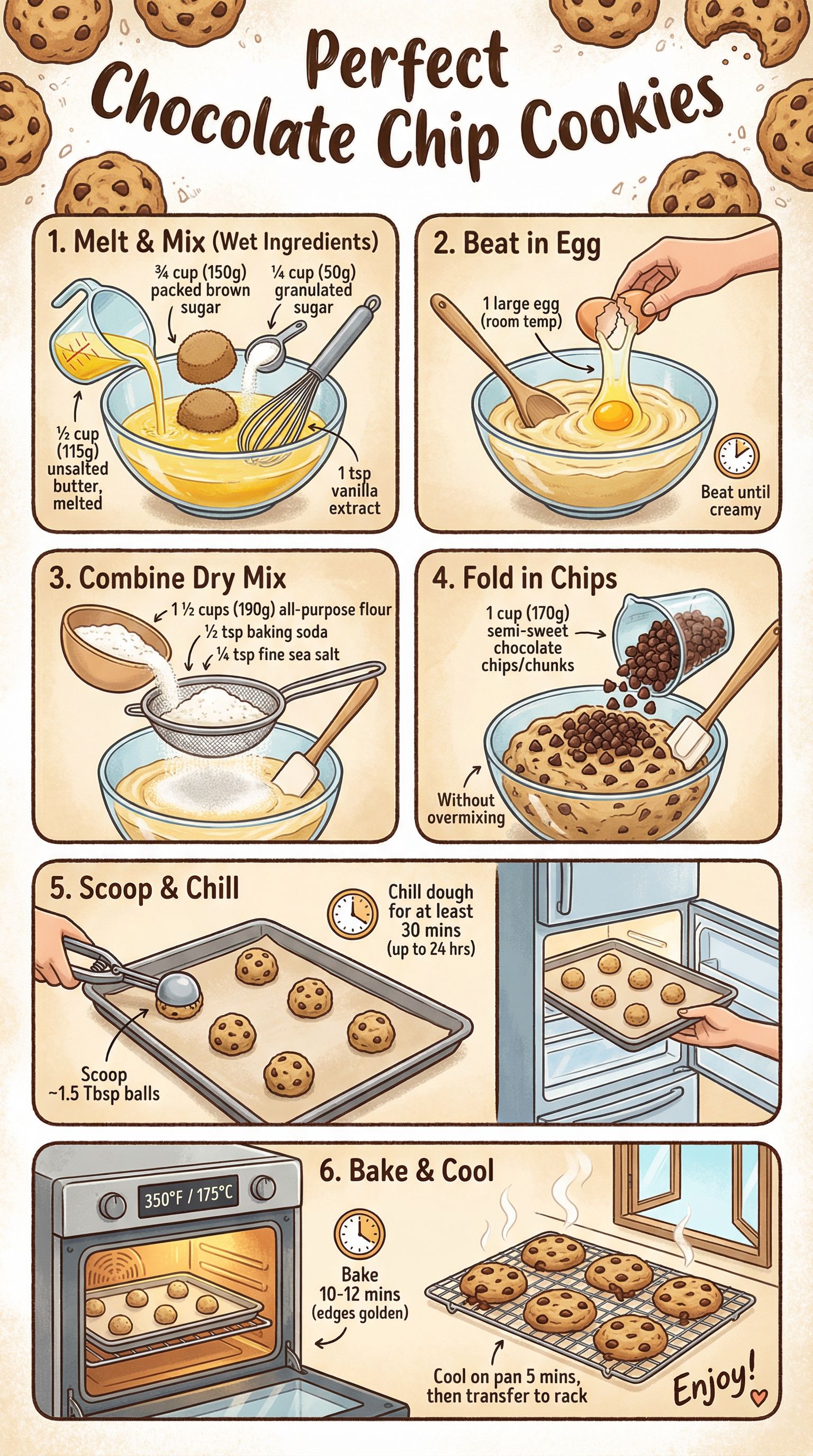 Perfect Chocolate Chip Cookies

1. Melt & Mix (Wet Ingredients)

¾ cup (150g) packed brown sugar

¼ cup (50g) granulated sugar

½ cup (115g) unsalted butter, melted

1 tsp vanilla extract

2. Beat in Egg

1 large egg (room temp)

Beat until creamy

3. Combine Dry Mix

1 ½ cups (190g) all-purpose flour

½ tsp baking soda

¼ tsp fine sea salt

4. Fold in Chips

1 cup (170g) semi-sweet chocolate chips/chunks

Without overmixing

5. Scoop & Chill

Chill dough for at least 30 mins (up to 24 hrs)

Scoop ~1.5 Tbsp balls

6. Bake & Cool

350°F / 175°C

Bake 10-12 mins (edges golden)

Cool on pan 5 mins, then transfer to rack

Enjoy!